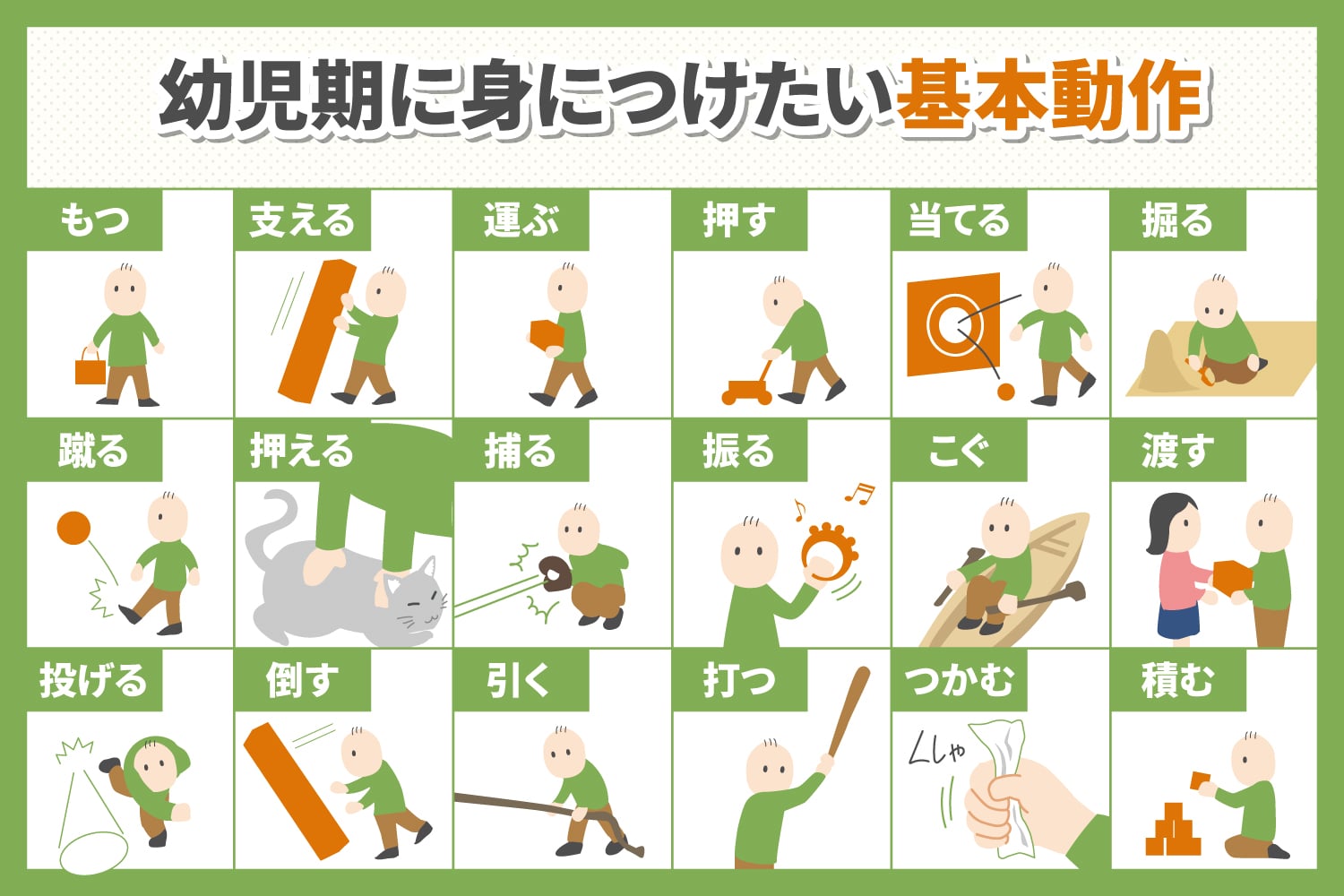 幼児期に身につけたい基本動作

もつ

支える

運ぶ

押す

当てる

掘る

蹴る

押える

捕る

振る

こぐ

渡す

投げる

倒す

引く

打つ

つかむ

くしゃ

積む